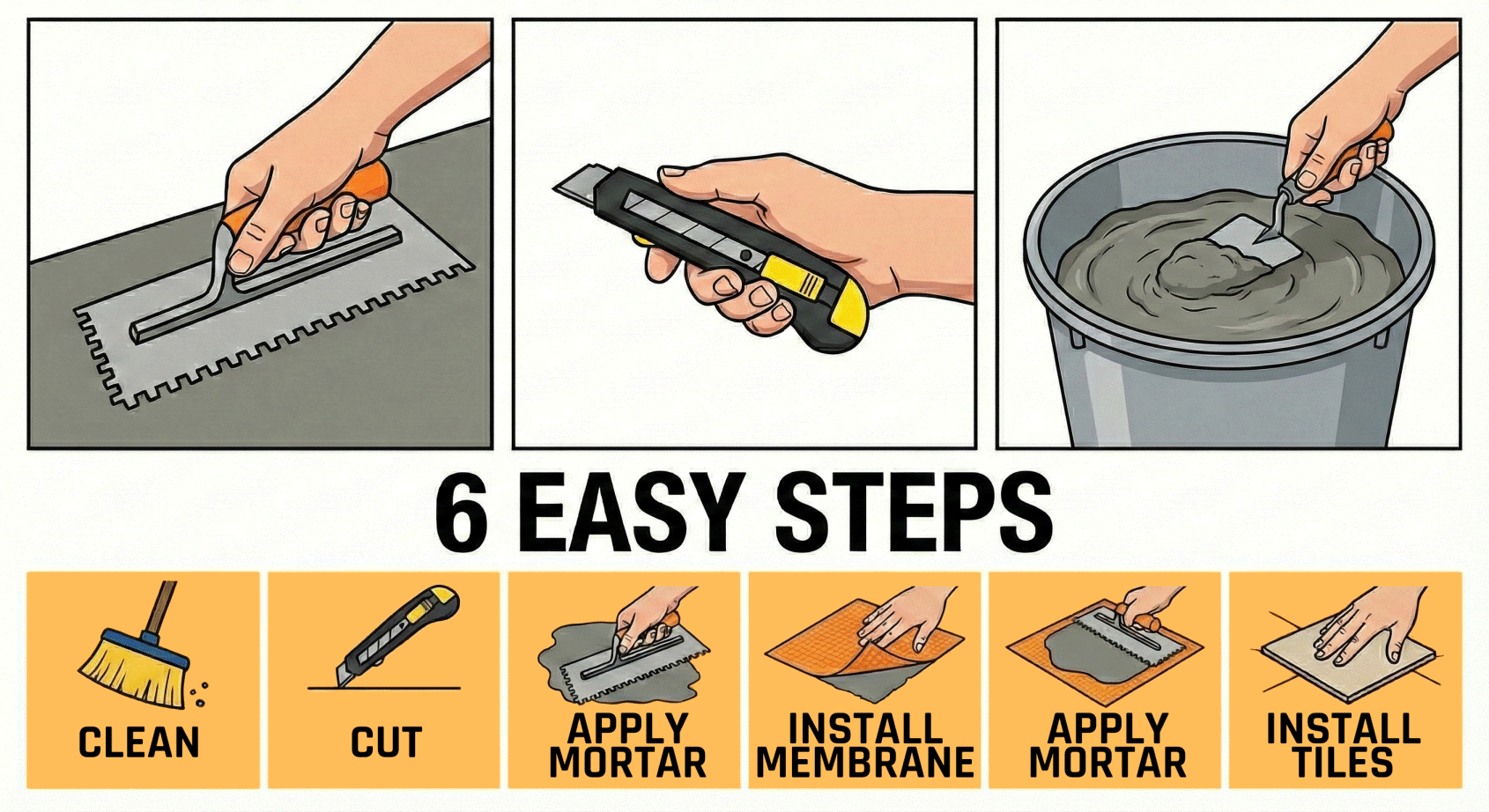 6 EASY STEPS

CLEAN

CUT

APPLY MORTAR

INSTALL MEMBRANE

APPLY MORTAR

INSTALL TILES